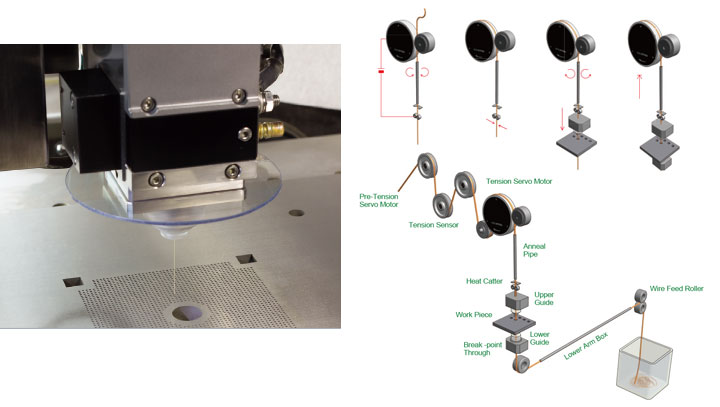 Pre-Tension Servo Motor

Tension Servo Motor

Tension Sensor

Anneal Pipe

Heat Catter

Upper Guide

Work Piece

Lower Guide

Break -point Through

Lower Arm Box

Wire Feed Roller